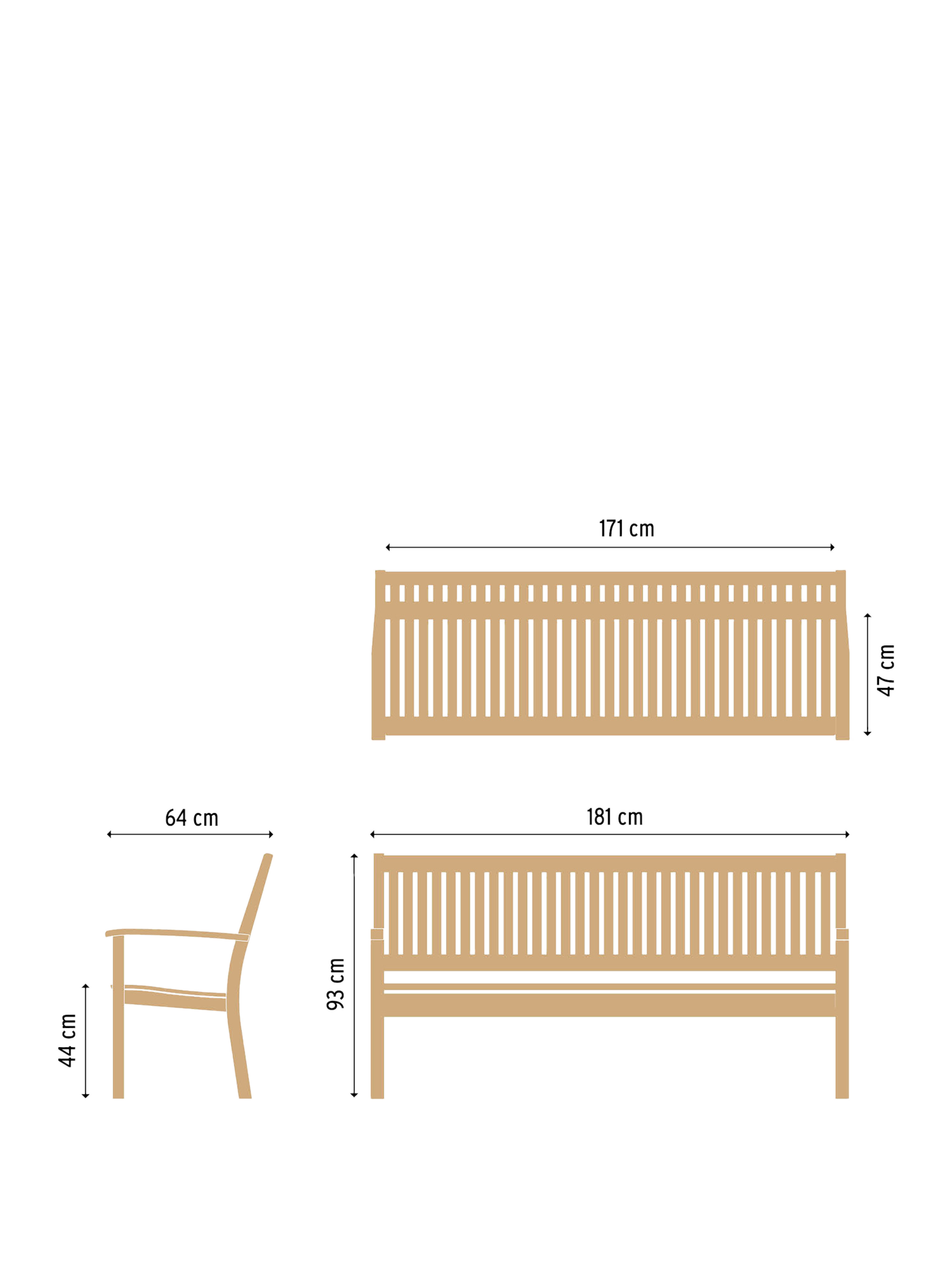 171 cm

47 cm

64 cm

181 cm

44 cm

93 cm