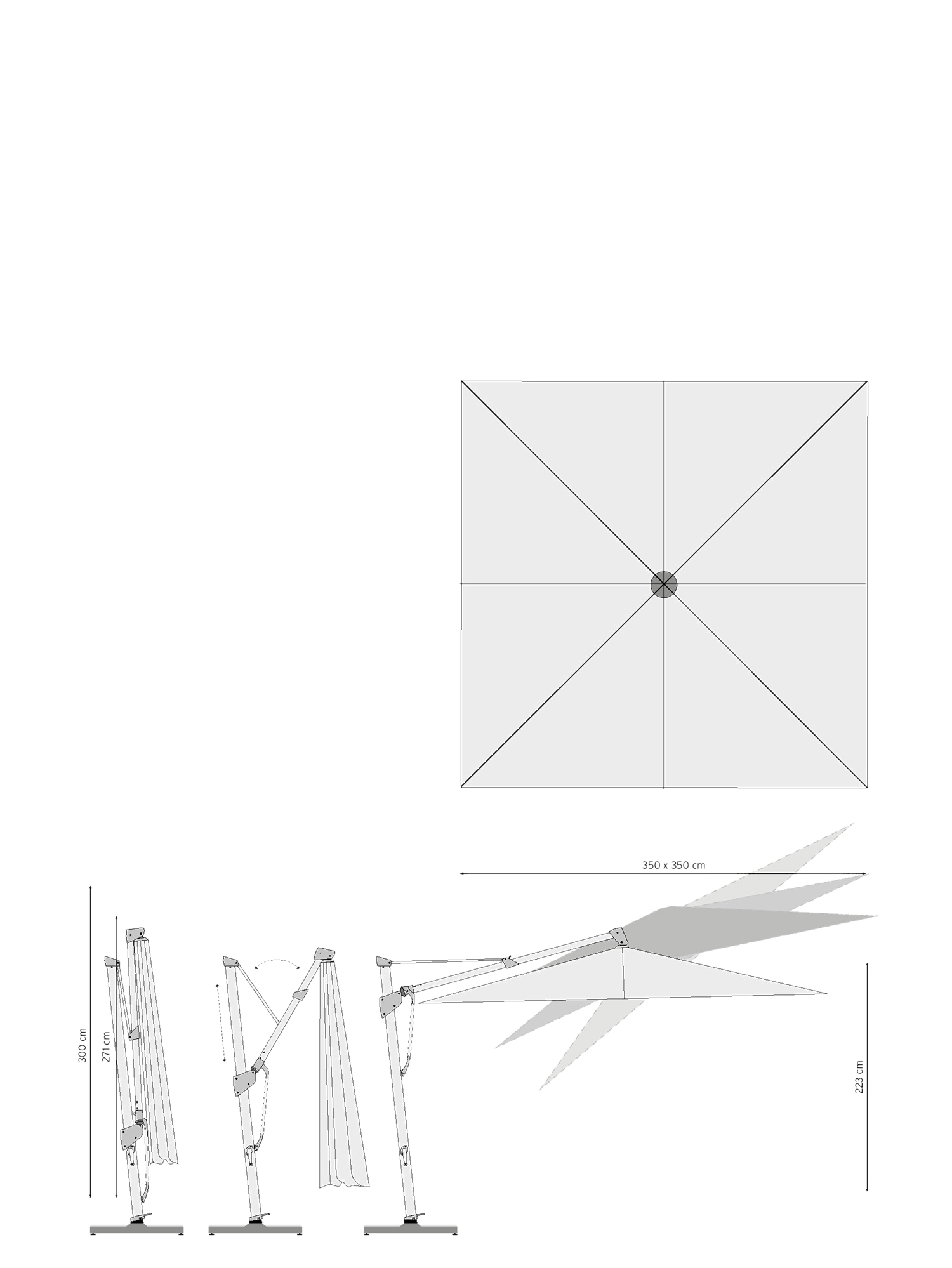 350 x 350 cm

300 cm

271 cm

223 cm